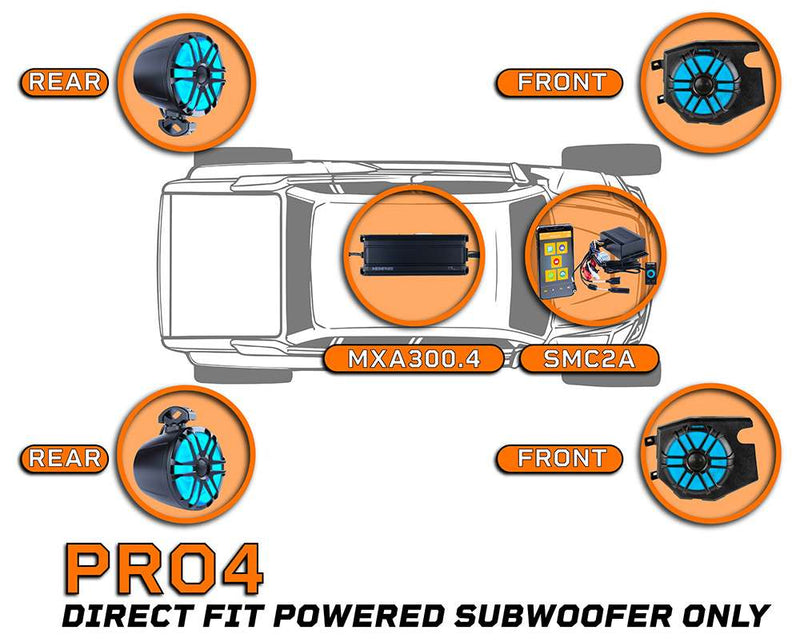 REAR

FRONT

MXA300.4

SMC2A

REAR

FRONT

PRO4

DIRECT FIT POWERED SUBWOOFER ONLY